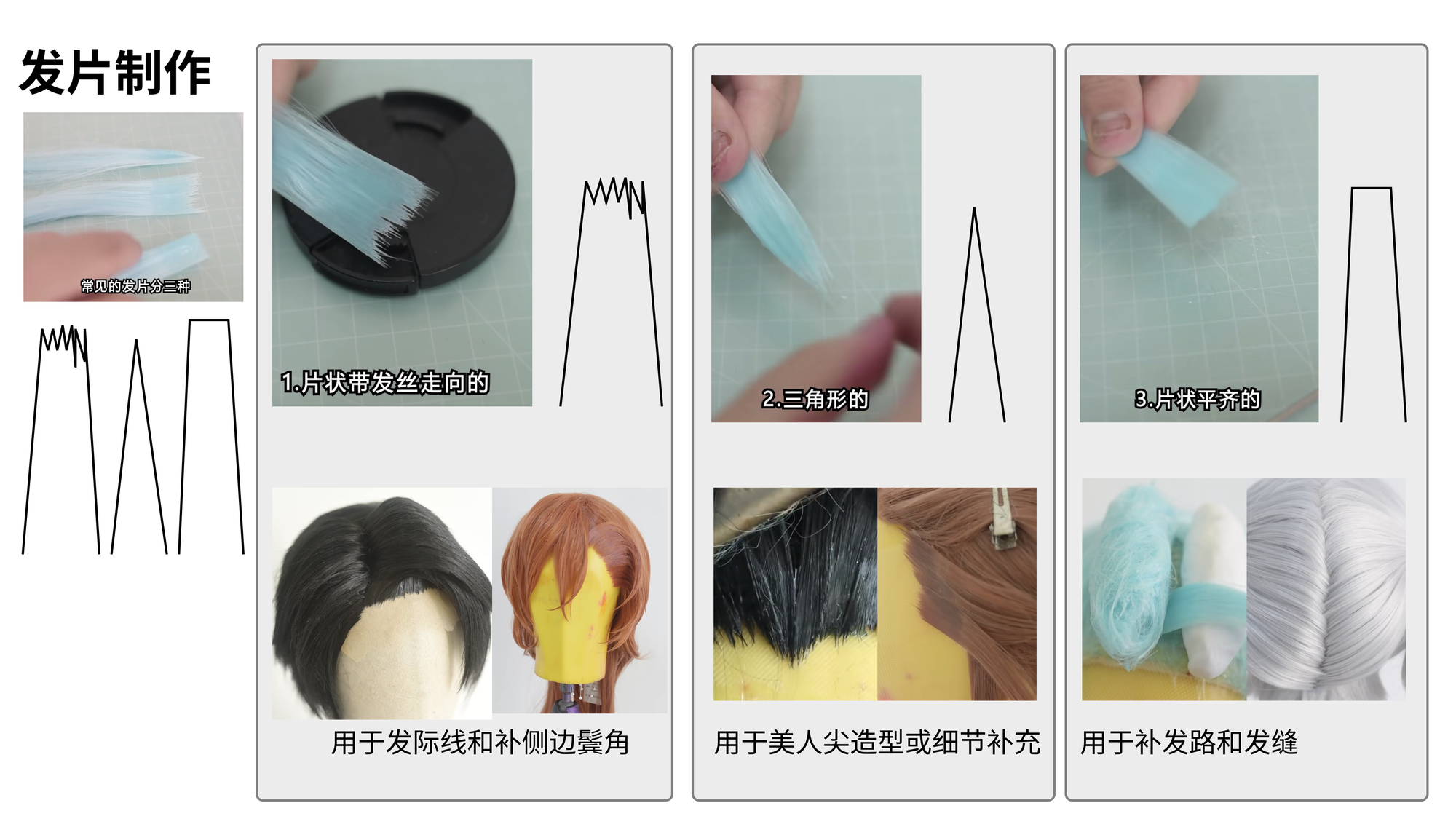 发片制作

常见的发片分三种

1.片状带发丝走向的

用于发际线和补侧边鬓角

2.三角形的

用于美人尖造型或细节补充

3.片状平齐的

用于补发路和发缝